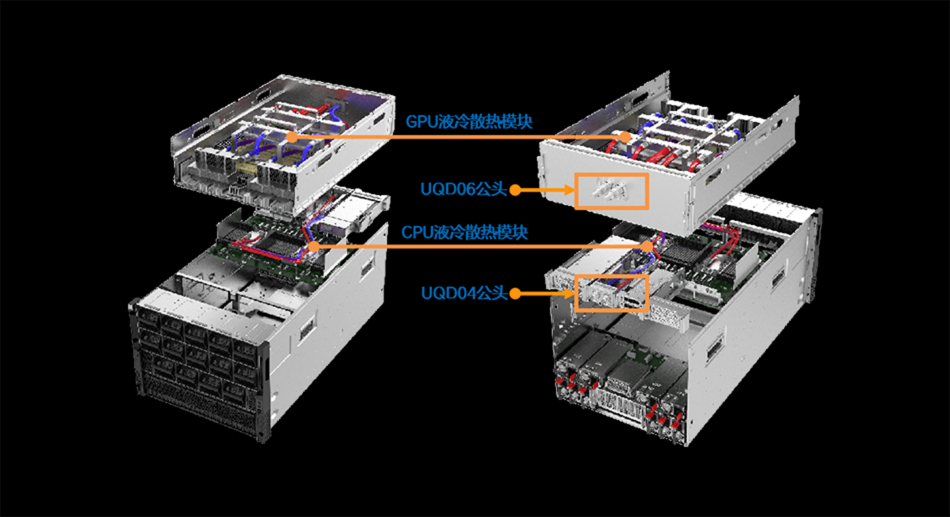 GPU液冷散热模块

UQD06公头

CPU液冷散热模块

UQD04公头