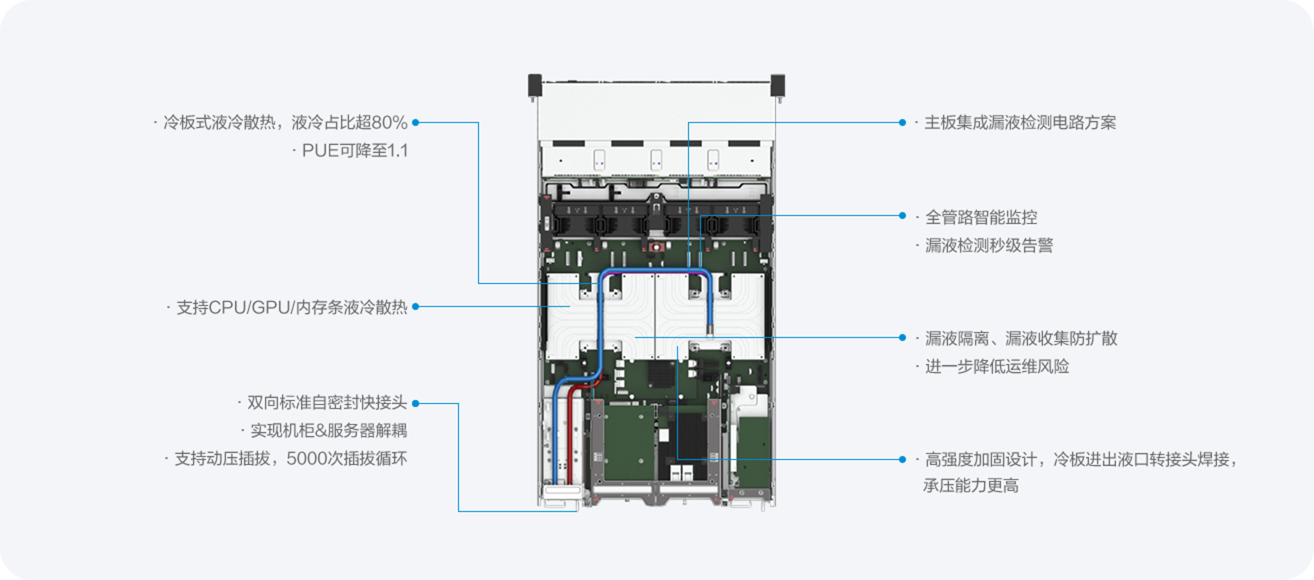 · 冷板式液冷散热，液冷占比超80%
· PUE可降至1.1

· 支持CPU/GPU/内存条液冷散热

· 双向标准自密封快接头
· 实现机柜&服务器解耦
· 支持动压插拔，5000次插拔循环

· 主板集成漏液检测电路方案

· 全管路智能监控
· 漏液检测秒级告警

· 漏液隔离、漏液收集防扩散
· 进一步降低运维风险

· 高强度加固设计，冷板进出液口转接头焊接，承压能力更高